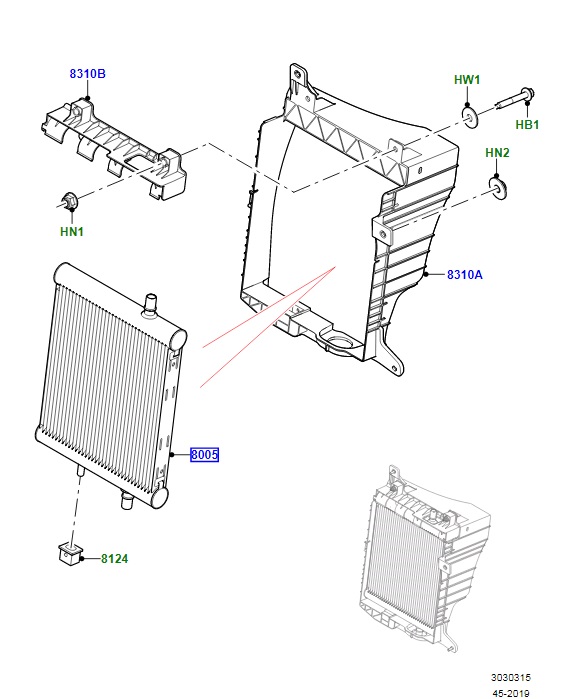 8310B

HW1

HB1

HN2

HN1

8310A

8005

8124

3030315
45-2019