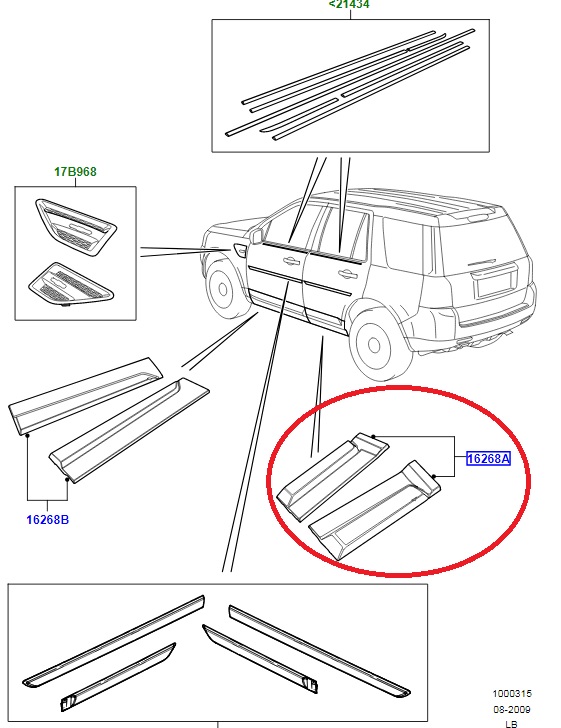 <21434

17B968

16268A

16268B

1000315
08-2009
LB