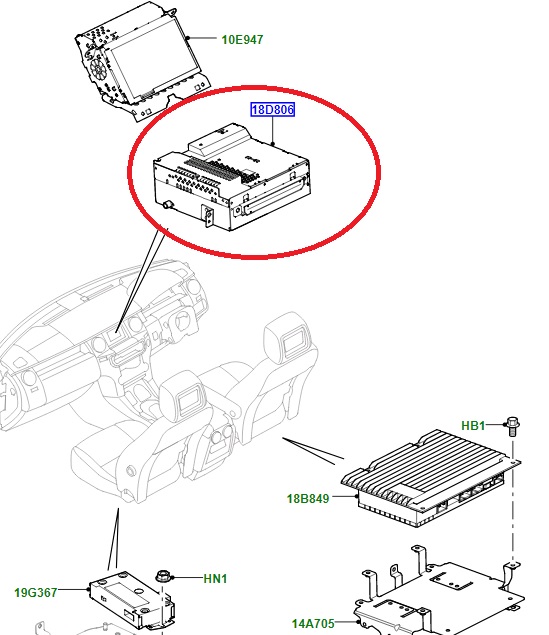 10E947
18D806
HB1
18B849
HN1
19G367
14A705